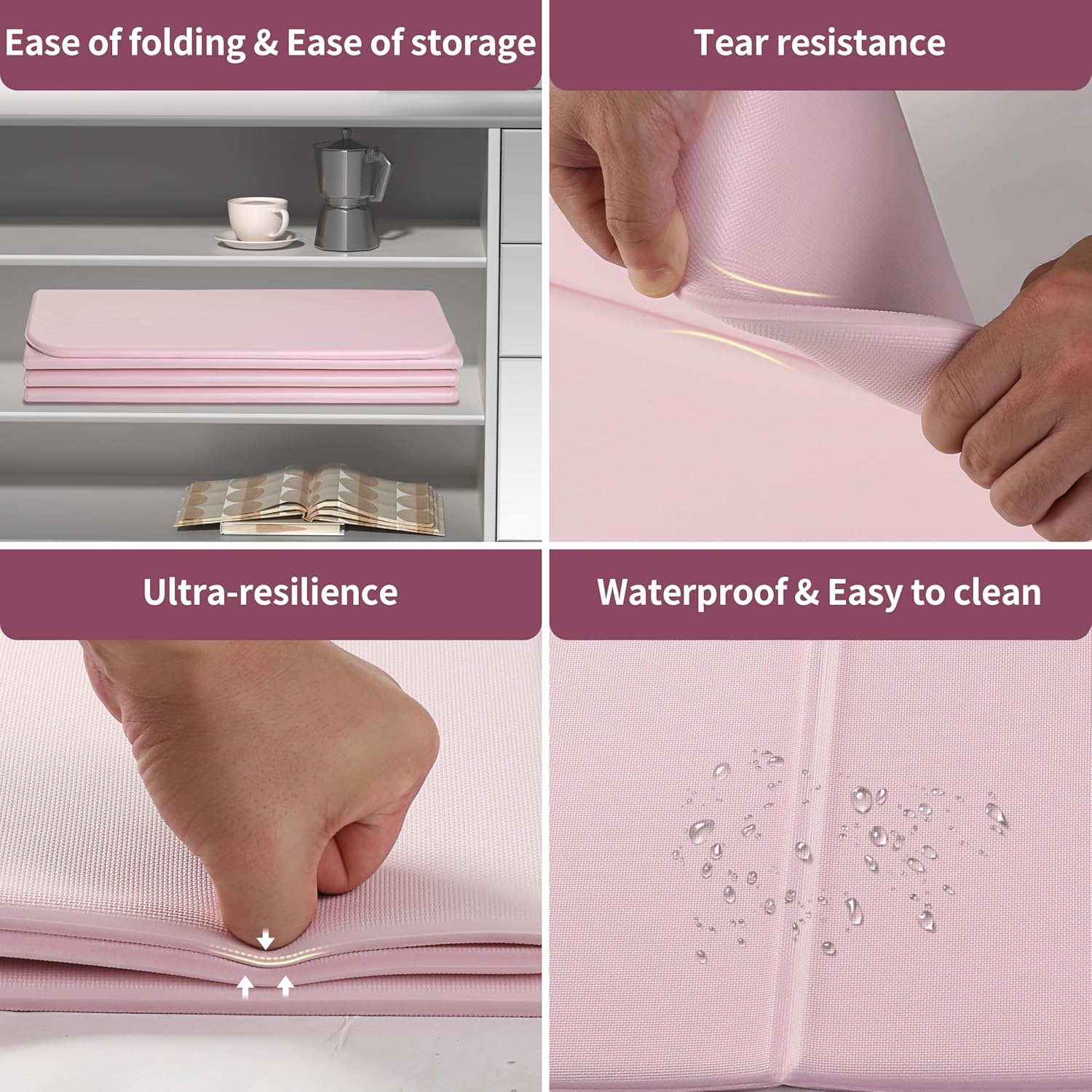 Ease of folding & Ease of storage

Tear resistance

Ultra-resilience

Waterproof & Easy to clean