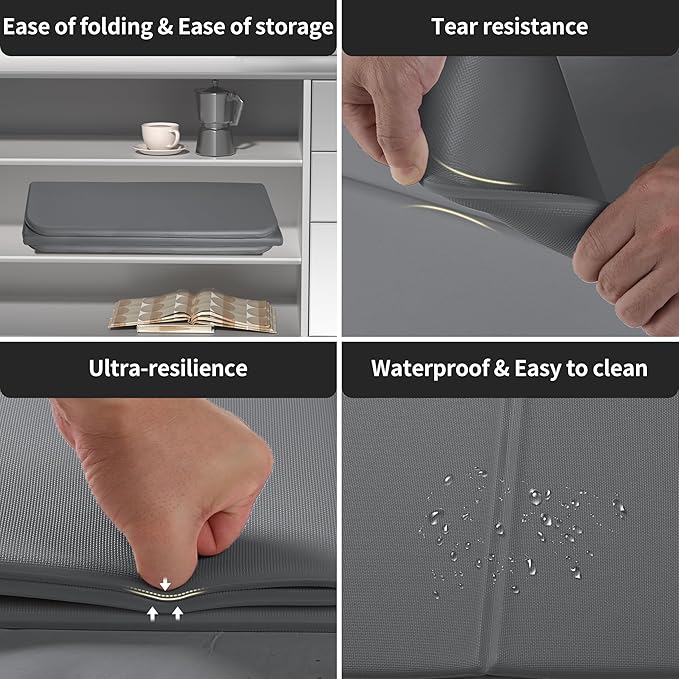 Ease of folding & Ease of storage

Tear resistance

Ultra-resilience

Waterproof & Easy to clean