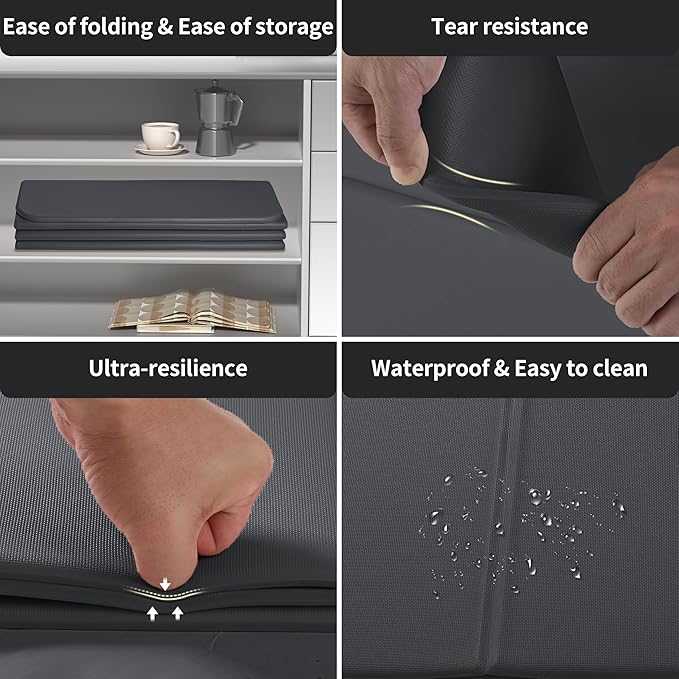 Ease of folding & Ease of storage

Tear resistance

Ultra-resilience

Waterproof & Easy to clean